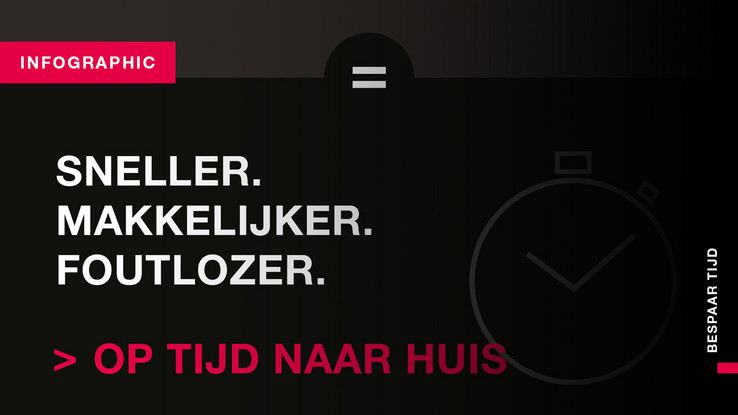 INFOGRAPHIC

SNELLER.
MAKKELIJKER.
FOUTLOZER.

> OP TIJD NAAR HUIS

BESPAAR TIJD