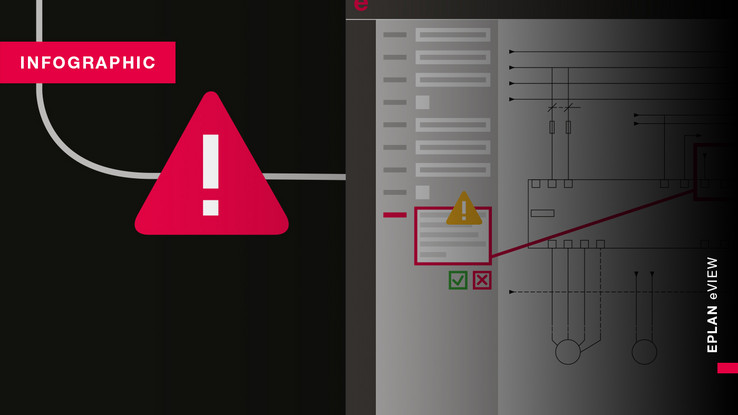 INFOGRAPHIC

e

EPLAN eVIEW